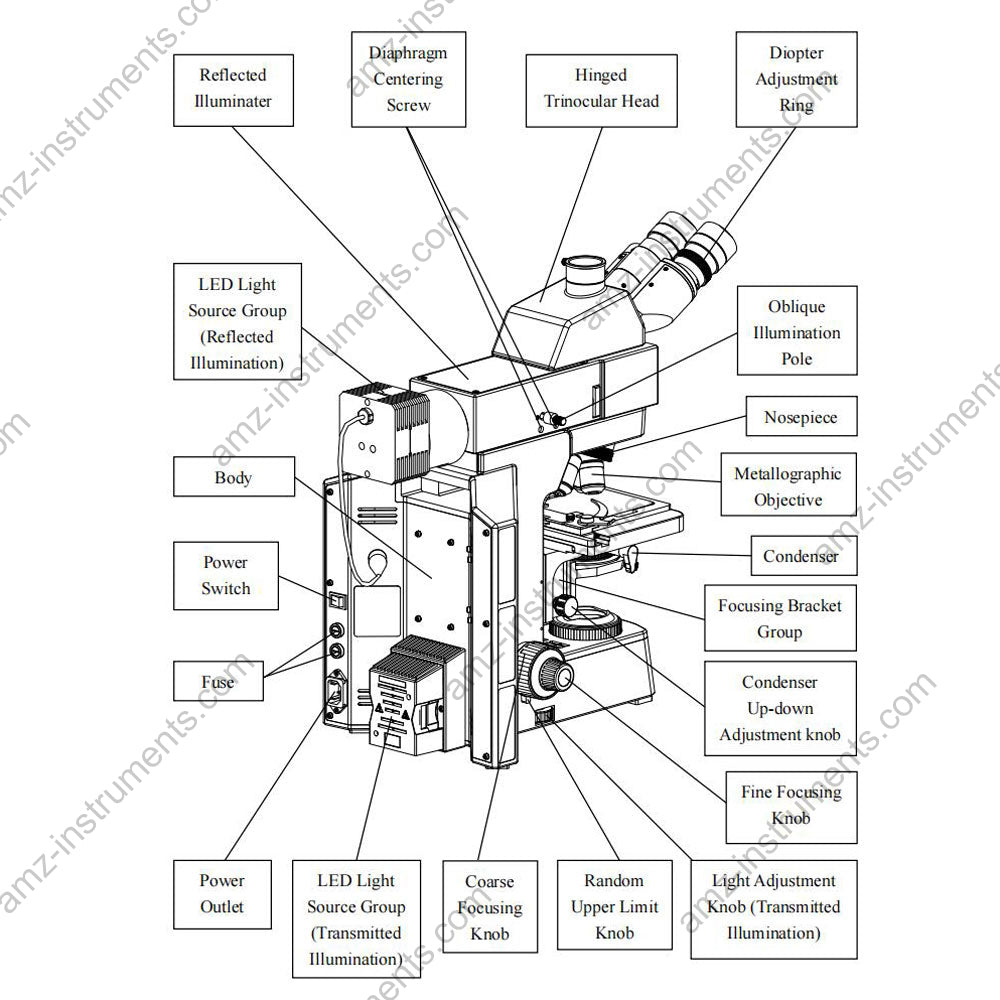 Reflected Illuminater

Diaphragm Centering Screw

Hinged Trinocular Head

Diopter Adjustment Ring

LED Light Source Group (Reflected Illumination)

Oblique Illumination Pole

Nosepiece

Metallographic Objective

Body

Condenser

Power Switch

Focusing Bracket Group

Fuse

Condenser Up-down Adjustment knob

Fine Focusing Knob

Power Outlet

LED Light Source Group (Transmitted Illumination)

Coarse Focusing Knob

Random Upper Limit Knob

Light Adjustment Knob (Transmitted Illumination)

amz-instruments.com