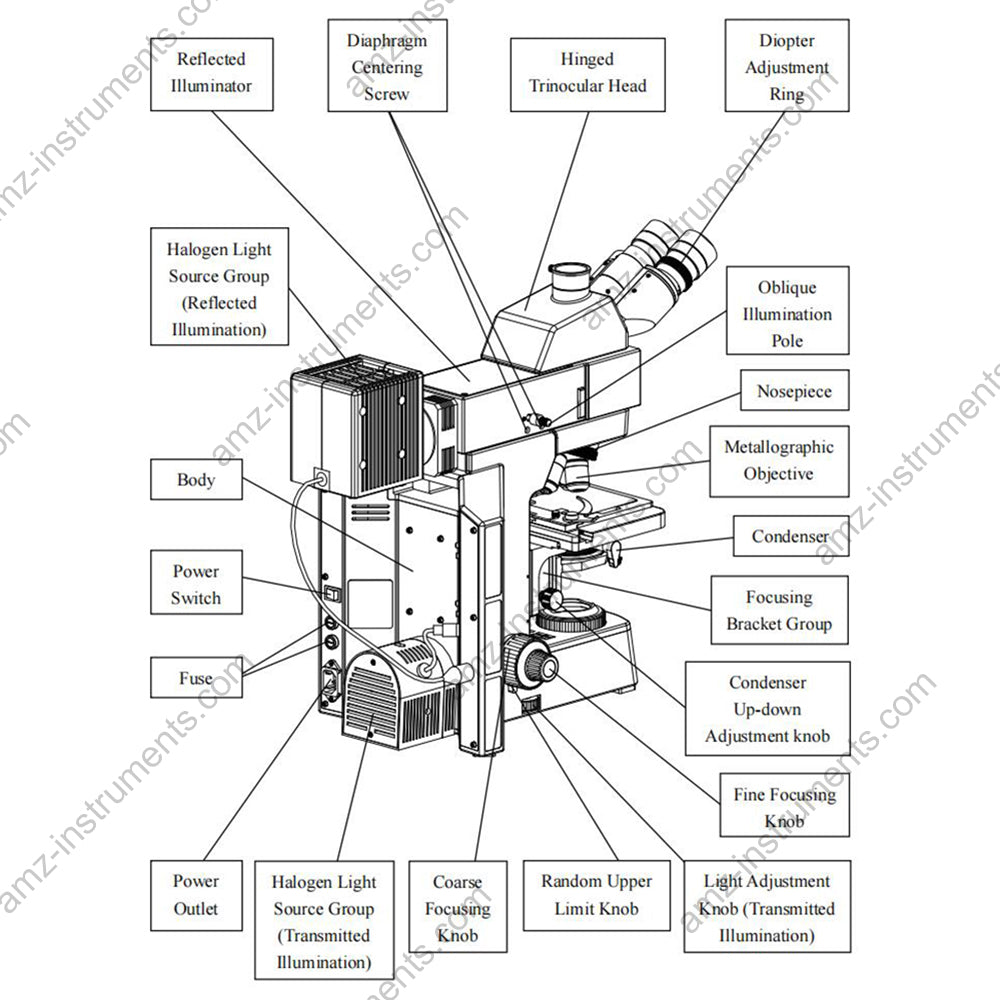 Reflected Illuminator

Diaphragm Centering Screw

Hinged Trinocular Head

Diopter Adjustment Ring

Halogen Light Source Group (Reflected Illumination)

Oblique Illumination Pole

Nosepiece

Metallographic Objective

Body

Condenser

Power Switch

Focusing Bracket Group

Fuse

Condenser Up-down Adjustment knob

Fine Focusing Knob

Power Outlet

Halogen Light Source Group (Transmitted Illumination)

Coarse Focusing Knob

Random Upper Limit Knob

Light Adjustment Knob (Transmitted Illumination)

amz-instruments.com